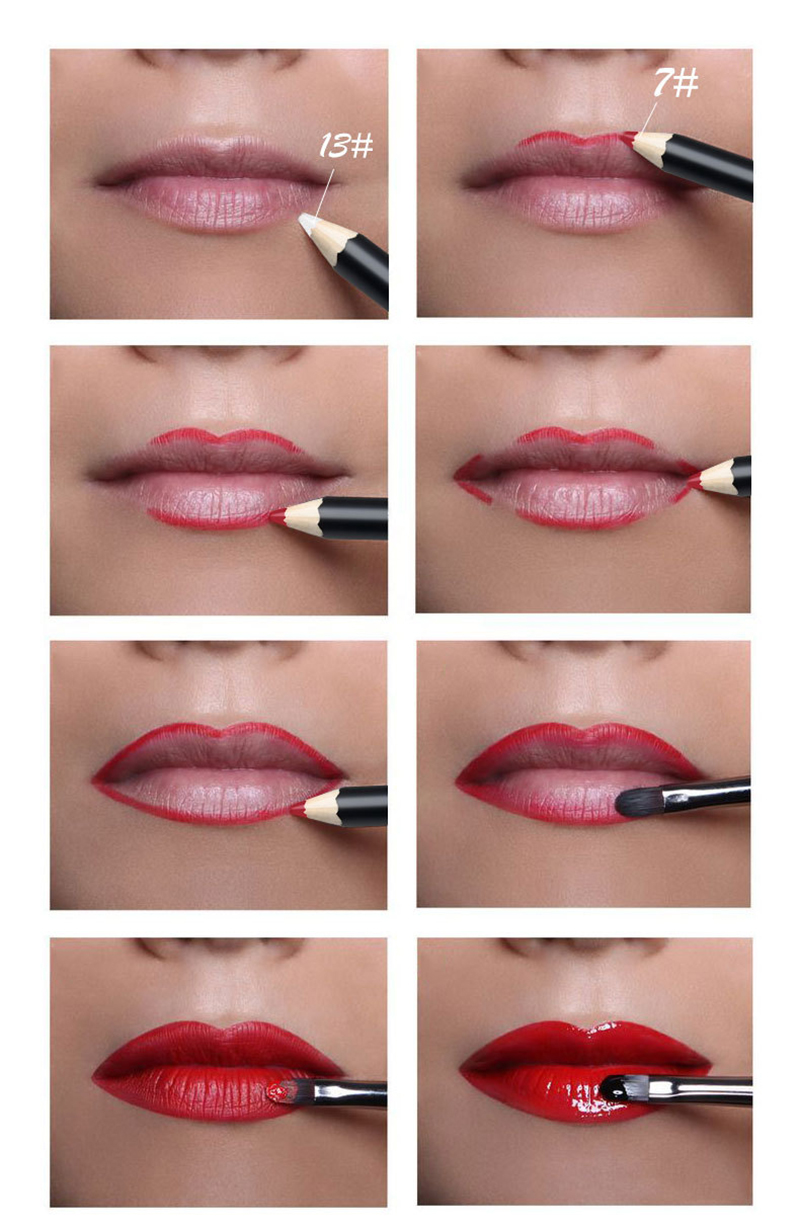 13#

7#